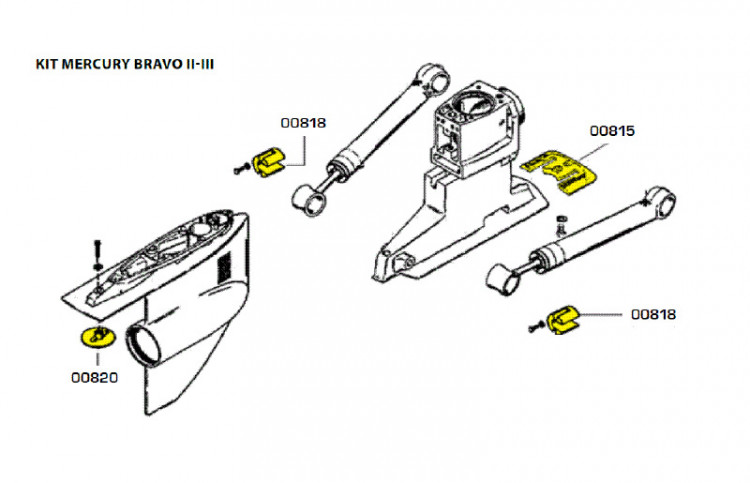 KIT MERCURY BRAVO II-III

00818

00815

00818

00820