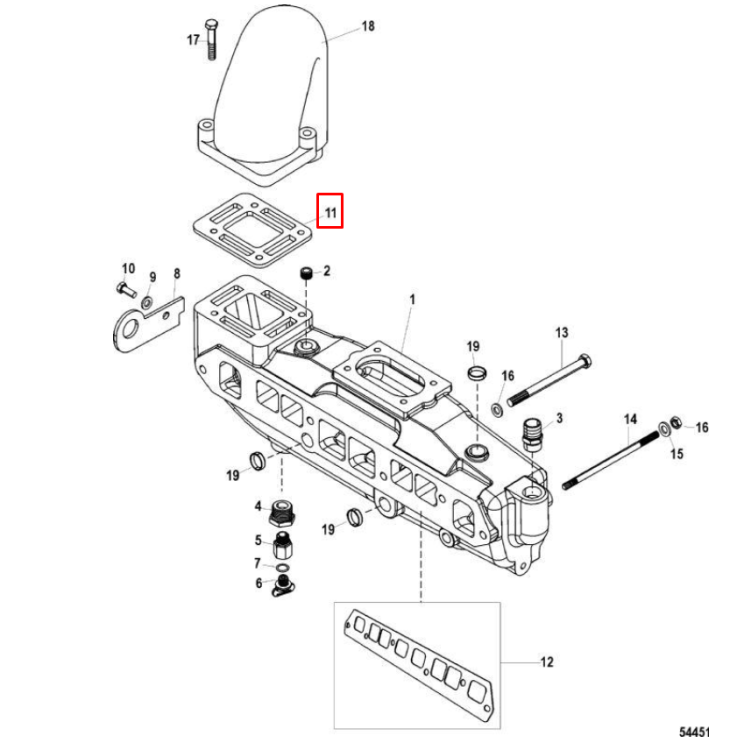 17
18
11
10
9
8
2
1
19
13
16
3
14
16
15
19
4
19
5
7
6
12
54451