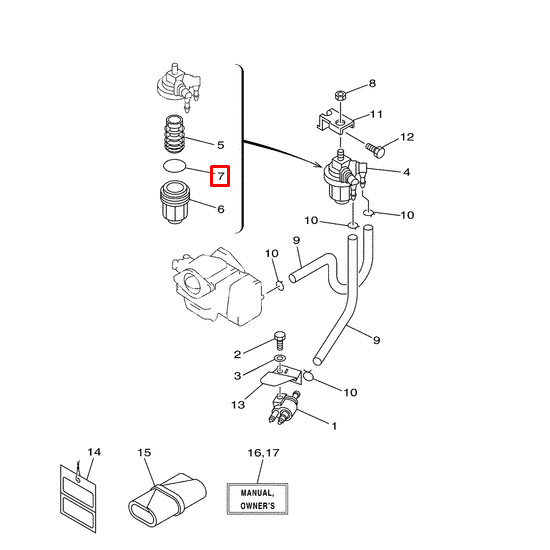 8
11
12
5
7
4
6
10
10
9
10
9
2
3
10
13
1
14
15
16,17
MANUAL, OWNER'S