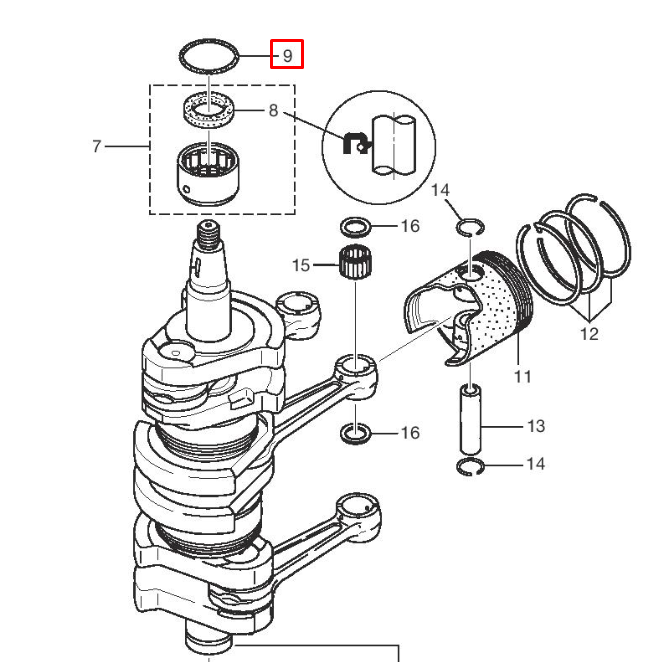 9
8
7
14
16
15
12
11
16
13
14