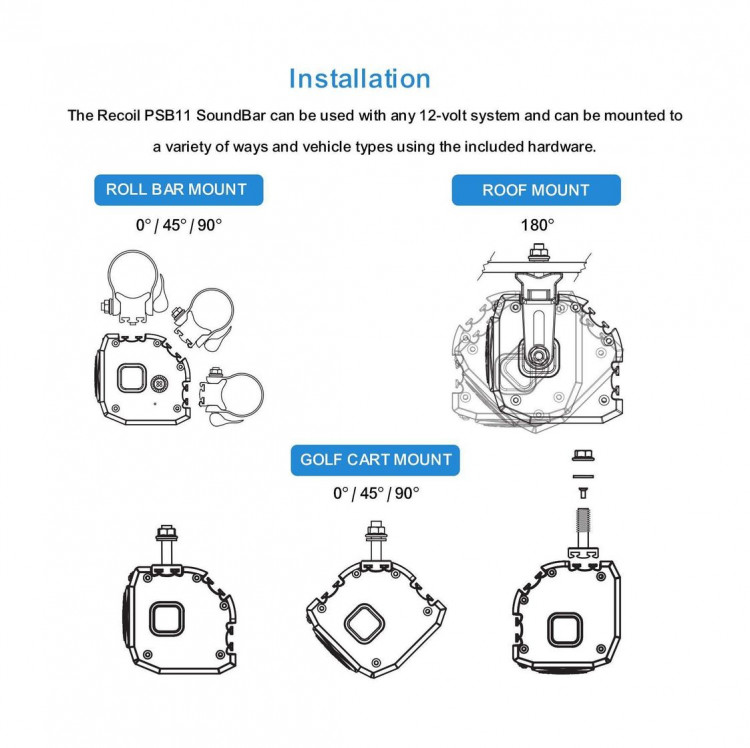 Installation

The Recoil PSB11 SoundBar can be used with any 12-volt system and can be mounted to a variety of ways and vehicle types using the included hardware.

ROLL BAR MOUNT

0° / 45° / 90°

ROOF MOUNT

180°

GOLF CART MOUNT

0° / 45° / 90°