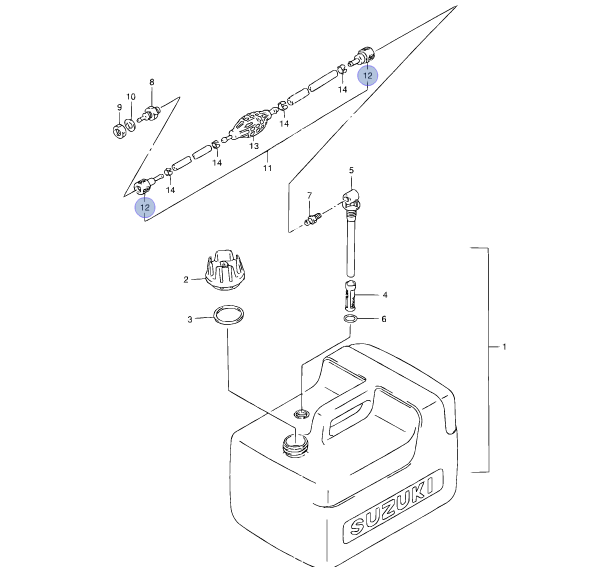 8
10
9
12
14
14
14
13
14
11
14
12
5
7
2
4
3
6
1
SUZUKI