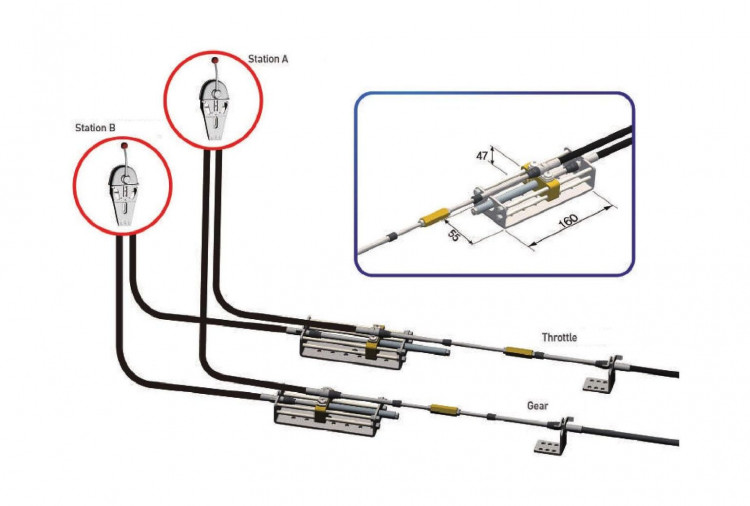 Station A

Station B

47

55

160

Throttle

Gear