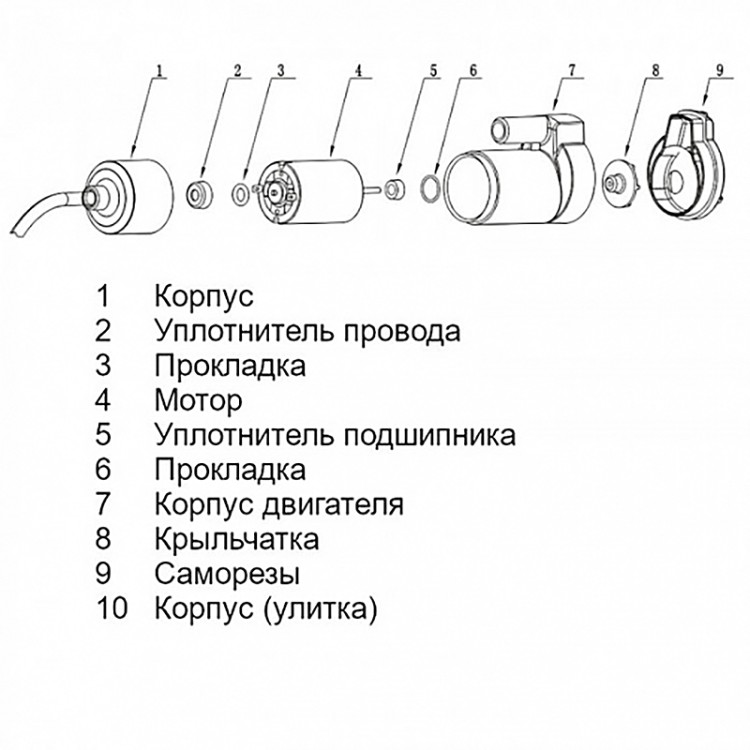 1 2 3 4 5 6 7 8 9

1 Корпус
2 Уплотнитель провода
3 Прокладка
4 Мотор
5 Уплотнитель подшипника
6 Прокладка
7 Корпус двигателя
8 Крыльчатка
9 Саморезы
10 Корпус (улитка)