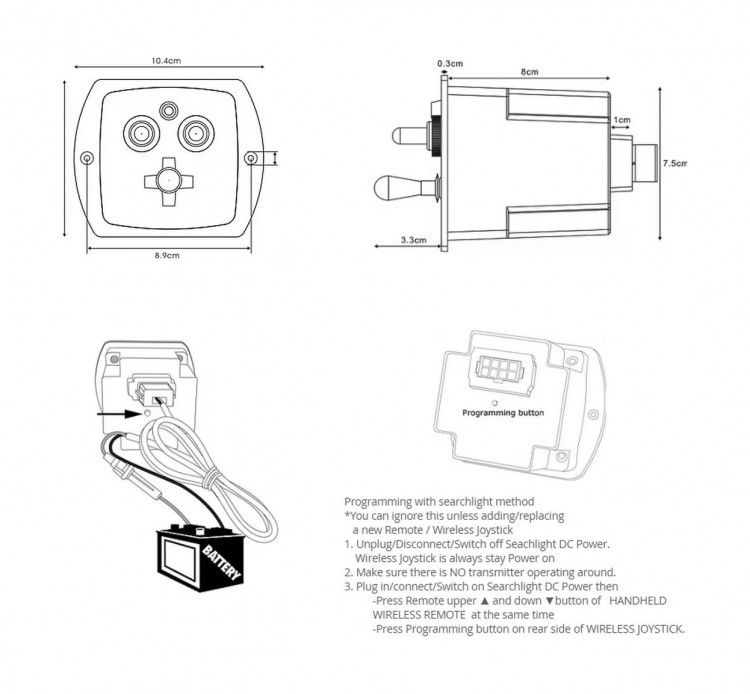 10.4cm

8.9cm

0.3cm

8cm

1cm

7.5cm

3.3cm

BATTERY

Programming button

Programming with searchlight method
*You can ignore this unless adding/replacing a new Remote / Wireless Joystick
1. Unplug/Disconnect/Switch off Seachlight DC Power. Wireless Joystick is always stay Power on
2. Make sure there is NO transmitter operating around.
3. Plug in/connect/Switch on Searchlight DC Power then
-Press Remote upper ▲ and down ▼button of HANDHELD WIRELESS REMOTE at the same time
-Press Programming button on rear side of WIRELESS JOYSTICK.