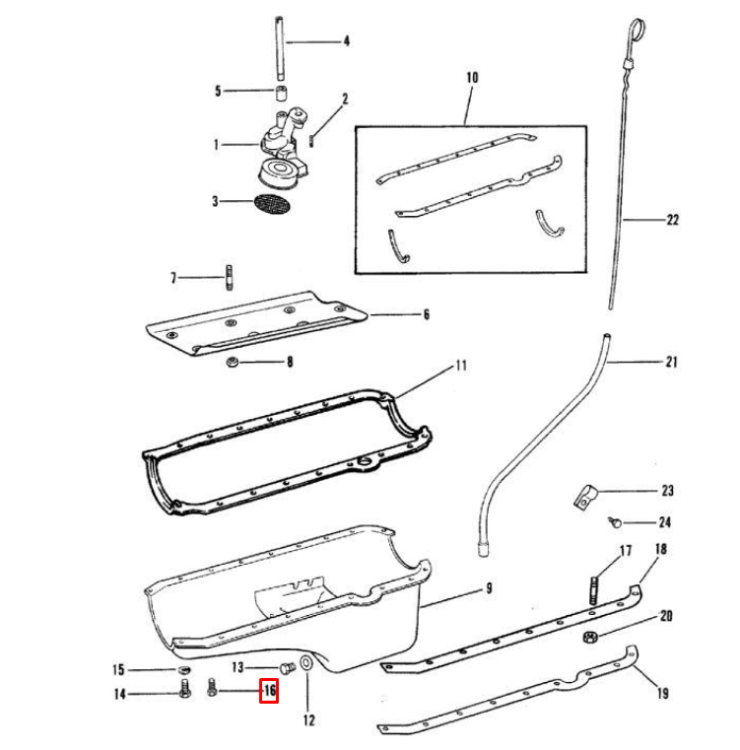 4
5
2
1
3
10
22
7
6
8
11
21
23
24
17
18
9
20
15
13
14
16
12
19