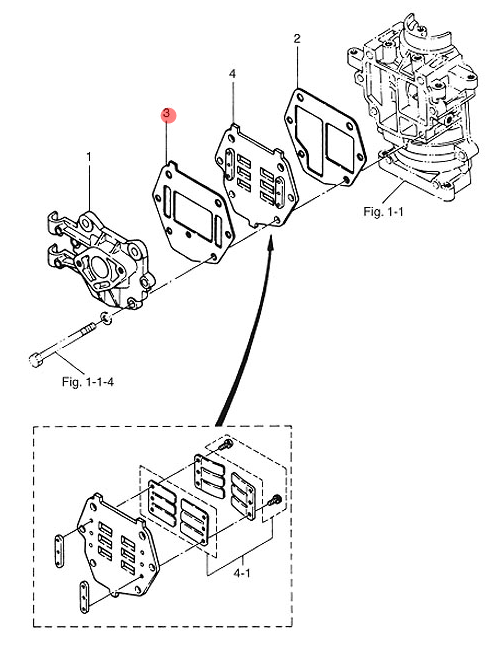 2
4
3
1
Fig. 1-1
Fig. 1-1-4
4-1