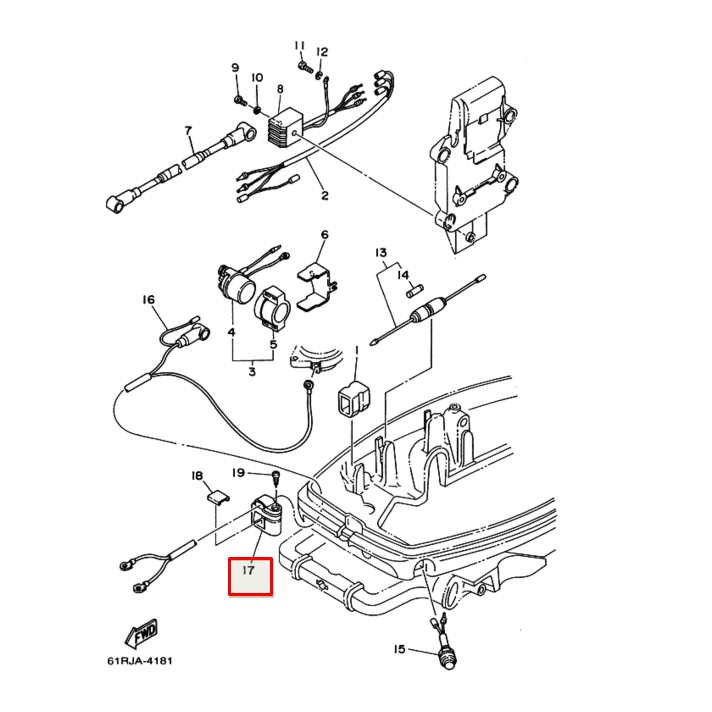 11
12
9
10
8
7
2
6
13
14
16
4
5
3
1
18
19
17
FWD
61RJA-4181
15